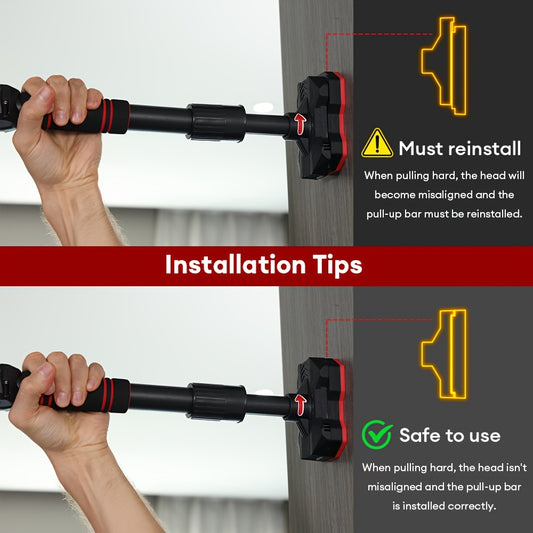 Must reinstall

When pulling hard, the head will become misaligned and the pull-up bar must be reinstalled.

Installation Tips

Safe to use

When pulling hard, the head isn't misaligned and the pull-up bar is installed correctly.