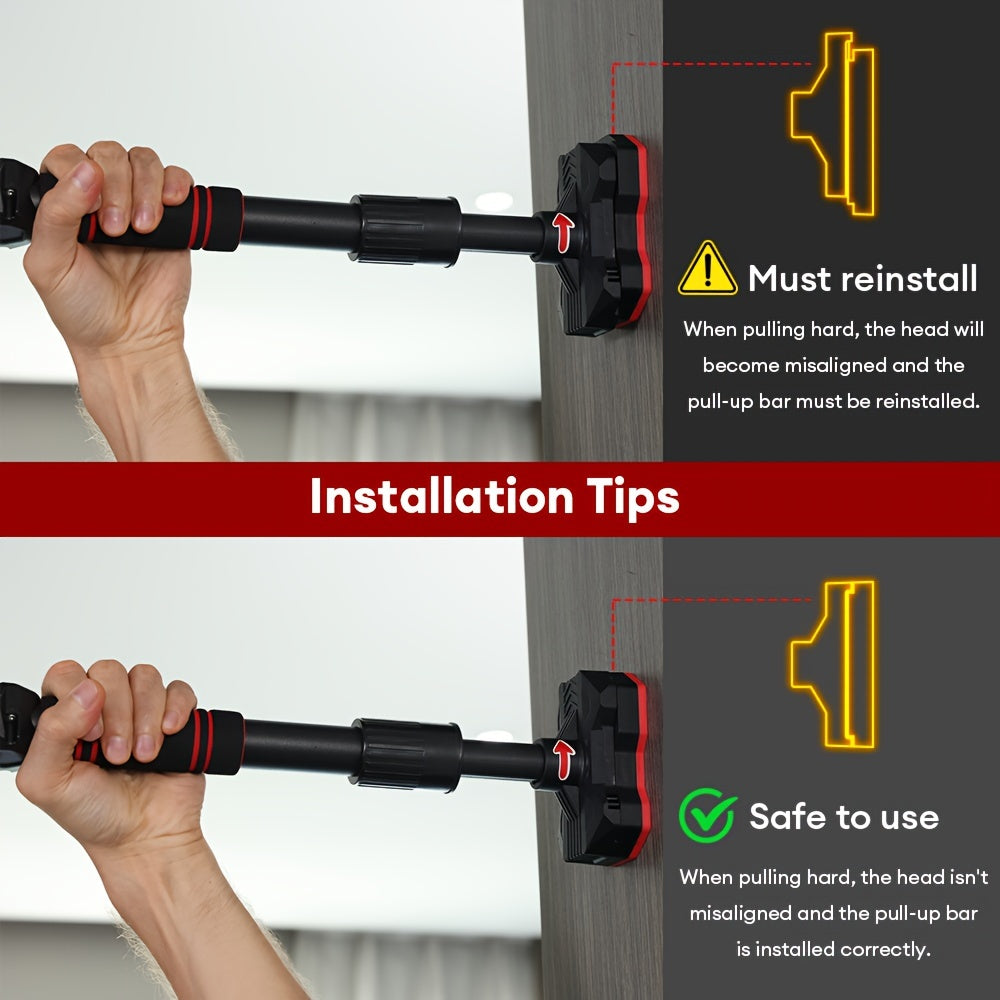 Must reinstall

When pulling hard, the head will become misaligned and the pull-up bar must be reinstalled.

Installation Tips

Safe to use

When pulling hard, the head isn't misaligned and the pull-up bar is installed correctly.